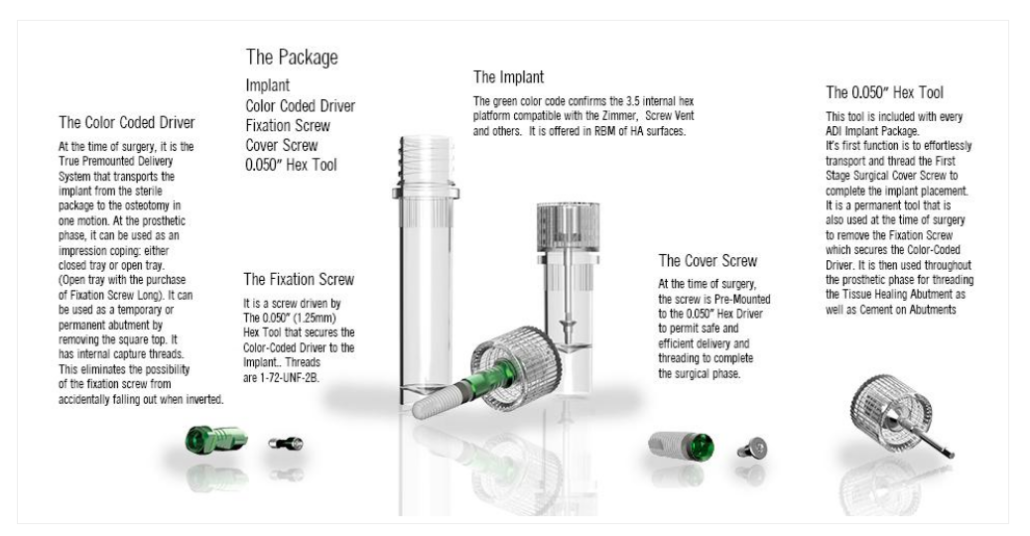 The Color Coded Driver

At the time of surgery, it is the True Premounted Delivery System that transports the implant from the sterile package to the osteotomy in one motion. At the prosthetic phase, it can be used as an impression coping: either closed tray or open tray. (Open tray with the purchase of Fixation Screw Long). It can be used as a temporary or permanent abutment by removing the square top. It has internal capture threads. This eliminates the possibility of the fixation screw from accidentally falling out when inverted.

The Package

Implant
Color Coded Driver
Fixation Screw
Cover Screw
0.050" Hex Tool

The Fixation Screw

It is a screw driven by The 0.050" (1.25mm) Hex Tool that secures the Color-Coded Driver to the Implant.. Threads are 1-72-UNF-2B.

The Implant

The green color code confirms the 3.5 internal hex platform compatible with the Zimmer, Screw Vent and others. It is offered in RBM of HA surfaces.

The Cover Screw

At the time of surgery, the screw is Pre-Mounted to the 0.050" Hex Driver to permit safe and efficient delivery and threading to complete the surgical phase.

The 0.050" Hex Tool

This tool is included with every ADI Implant Package. It's first function is to effortlessly transport and thread the First Stage Surgical Cover Screw to complete the implant placement. It is a permanent tool that is also used at the time of surgery to remove the Fixation Screw which secures the Color-Coded Driver. It is then used throughout the prosthetic phase for threading the Tissue Healing Abutment as well as Cement on Abutments